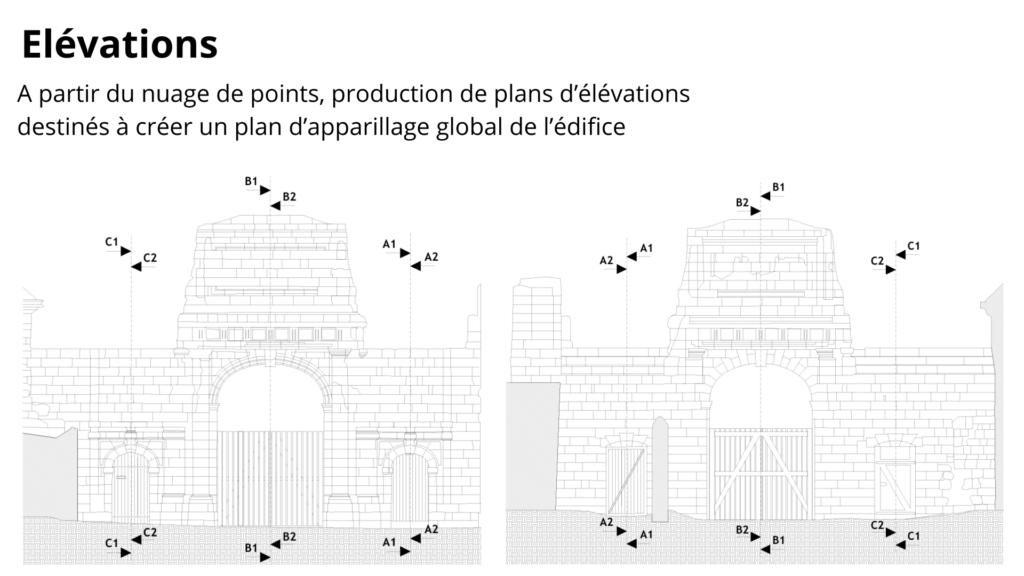 Elévations

A partir du nuage de points, production de plans d'élévations destinés à créer un plan d'apparillage global de l'édifice

B1
B2
C1
C2
A1
A2
C1
C2
B1
B2
A1
A2

B1
B2
A2
A1
C2
C1
A2
A1
B2
B1
C2
C1